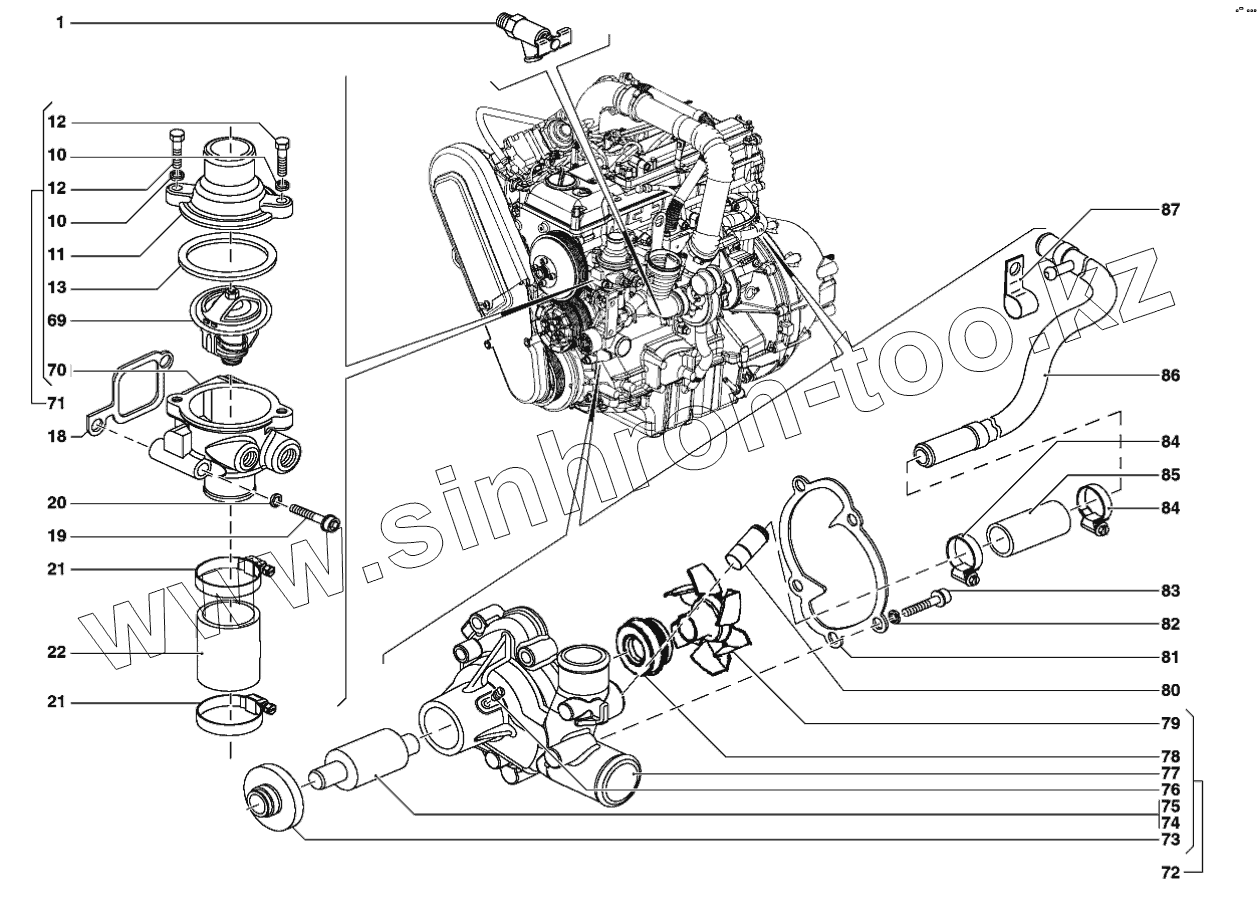 1
12
10
12
10
11
13
69
70
71
18
20
19
21
22
21
87
86
84
85
84
83
82
81
80
79
78
77
76
75
74
73
72
www.sinhron-too.kz